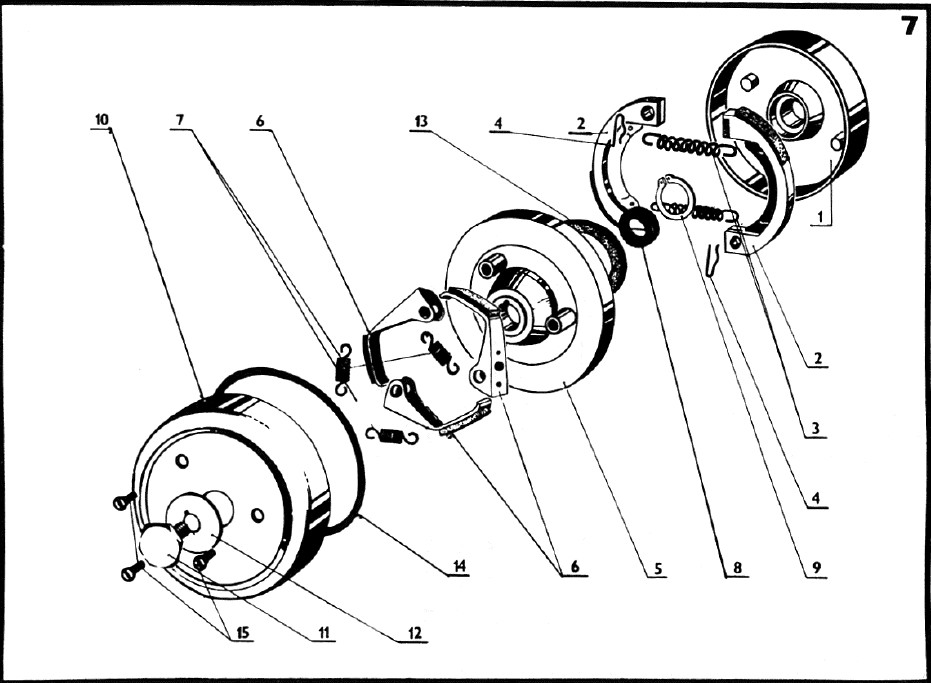 7

10
7
6
13
4
2
1
2
3
4
9
8
5
6
14
12
11
15